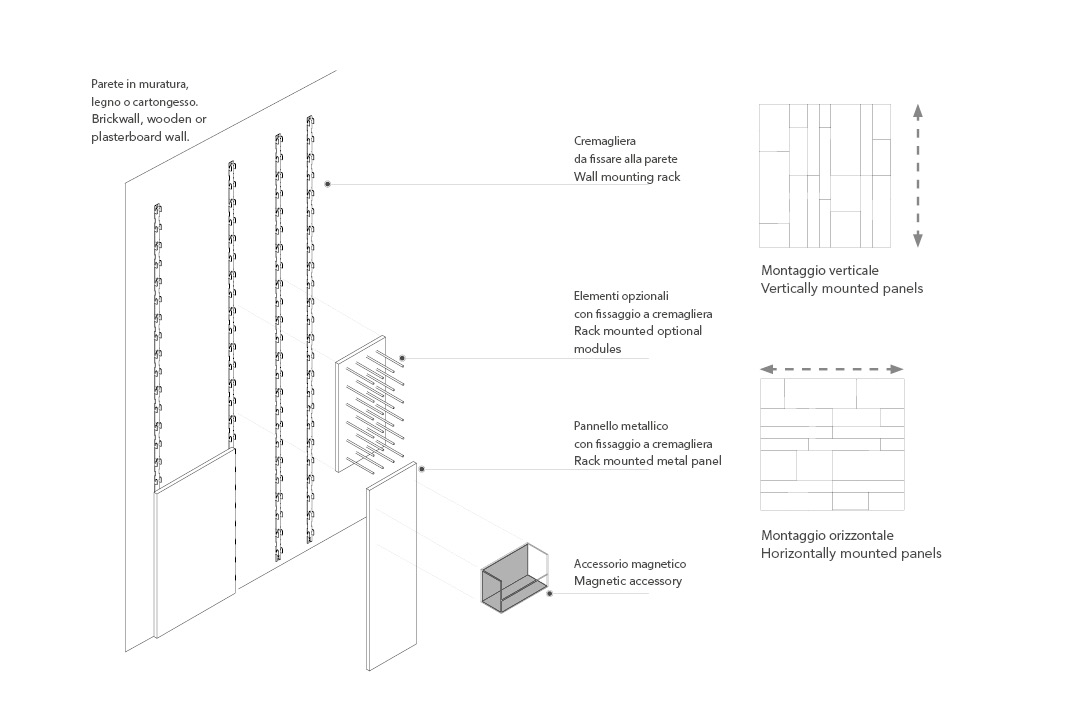 Parete in muratura, legno o cartongesso. Brickwall, wooden or plasterboard wall.

Cremagliera da fissare alla parete Wall mounting rack

Elementi opzionali con fissaggio a cremagliera Rack mounted optional modules

Pannello metallico con fissaggio a cremagliera Rack mounted metal panel

Accessorio magnetico Magnetic accessory

Montaggio verticale Vertically mounted panels

Montaggio orizzontale Horizontally mounted panels